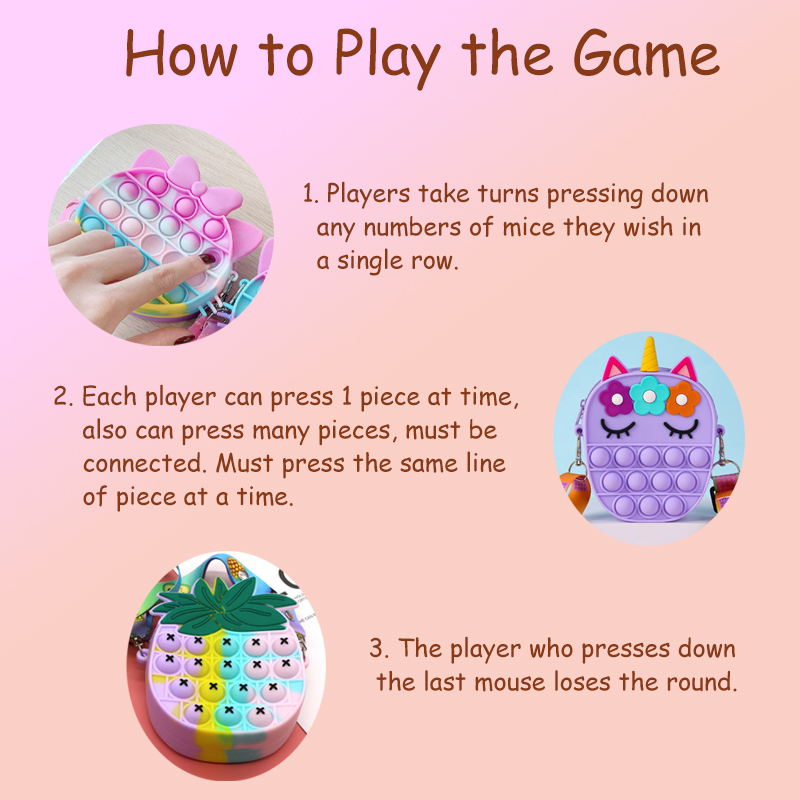 How to Play the Game

1. Players take turns pressing down any numbers of mice they wish in a single row.

2. Each player can press 1 piece at time, also can press many pieces, must be connected. Must press the same line of piece at a time.

3. The player who presses down the last mouse loses the round.