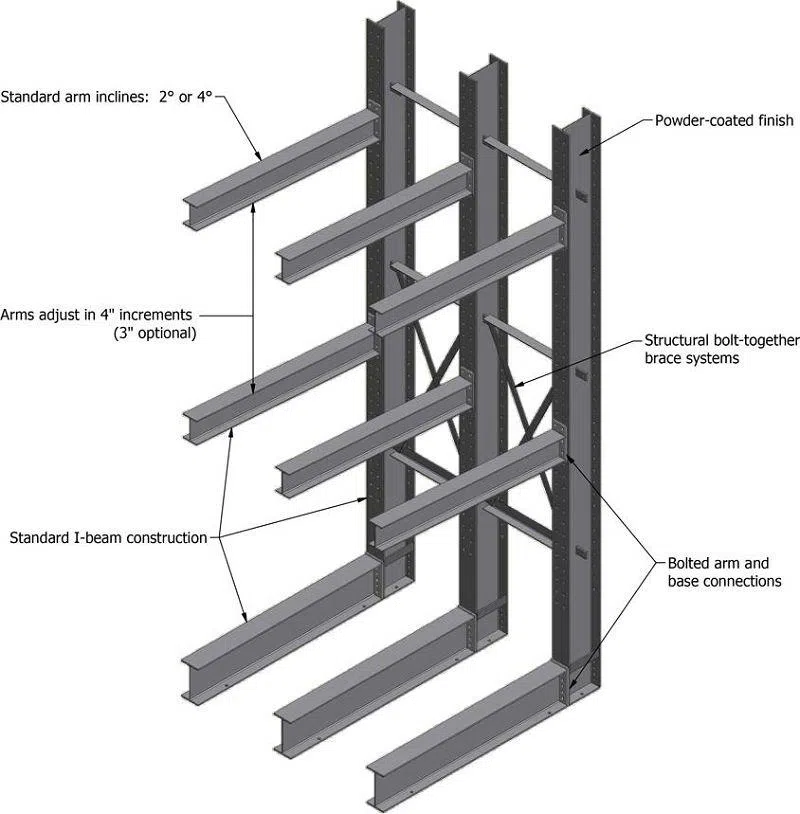 Standard arm inclines: 2° or 4°

Powder-coated finish

Arms adjust in 4" increments (3" optional)

Structural bolt-together brace systems

Standard I-beam construction

Bolted arm and base connections